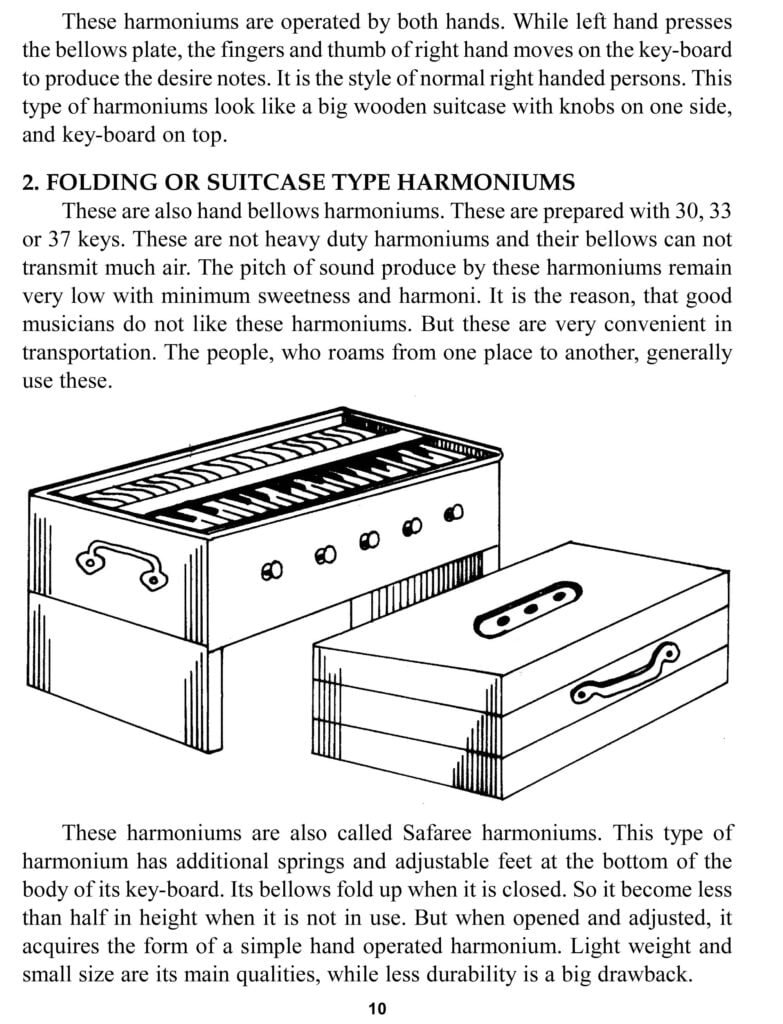 These harmoniums are operated by both hands. While left hand presses the bellows plate, the fingers and thumb of right hand moves on the key-board to produce the desire notes. It is the style of normal right handed persons. This type of harmoniums look like a big wooden suitcase with knobs on one side, and key-board on top.

2. FOLDING OR SUITCASE TYPE HARMONIUMS

These are also hand bellows harmoniums. These are prepared with 30, 33 or 37 keys. These are not heavy duty harmoniums and their bellows can not transmit much air. The pitch of sound produce by these harmoniums remain very low with minimum sweetness and harmoni. It is the reason, that good musicians do not like these harmoniums. But these are very convenient in transportation. The people, who roams from one place to another, generally use these.

These harmoniums are also called Safaree harmoniums. This type of harmonium has additional springs and adjustable feet at the bottom of the body of its key-board. Its bellows fold up when it is closed. So it become less than half in height when it is not in use. But when opened and adjusted, it acquires the form of a simple hand operated harmonium. Light weight and small size are its main qualities, while less durability is a big drawback.

10