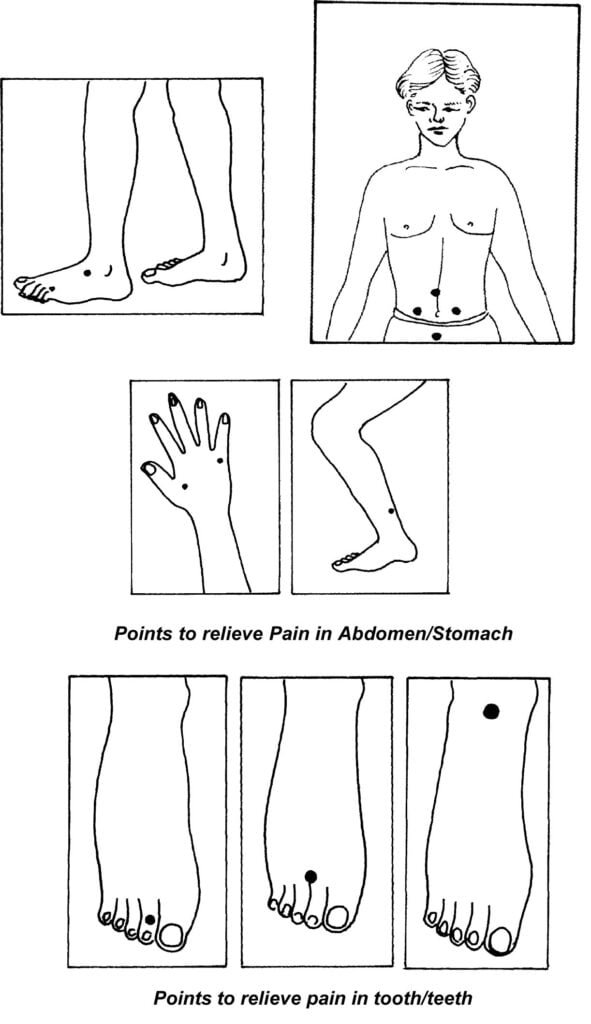 Points to relieve Pain in Abdomen/Stomach

Points to relieve pain in tooth/teeth