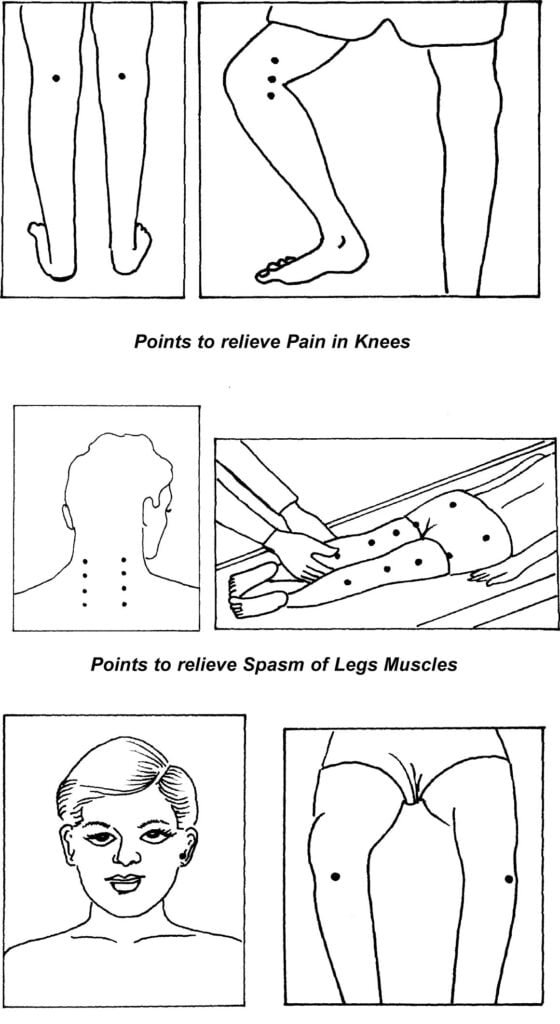 Points to relieve Pain in Knees

Points to relieve Spasm of Legs Muscles