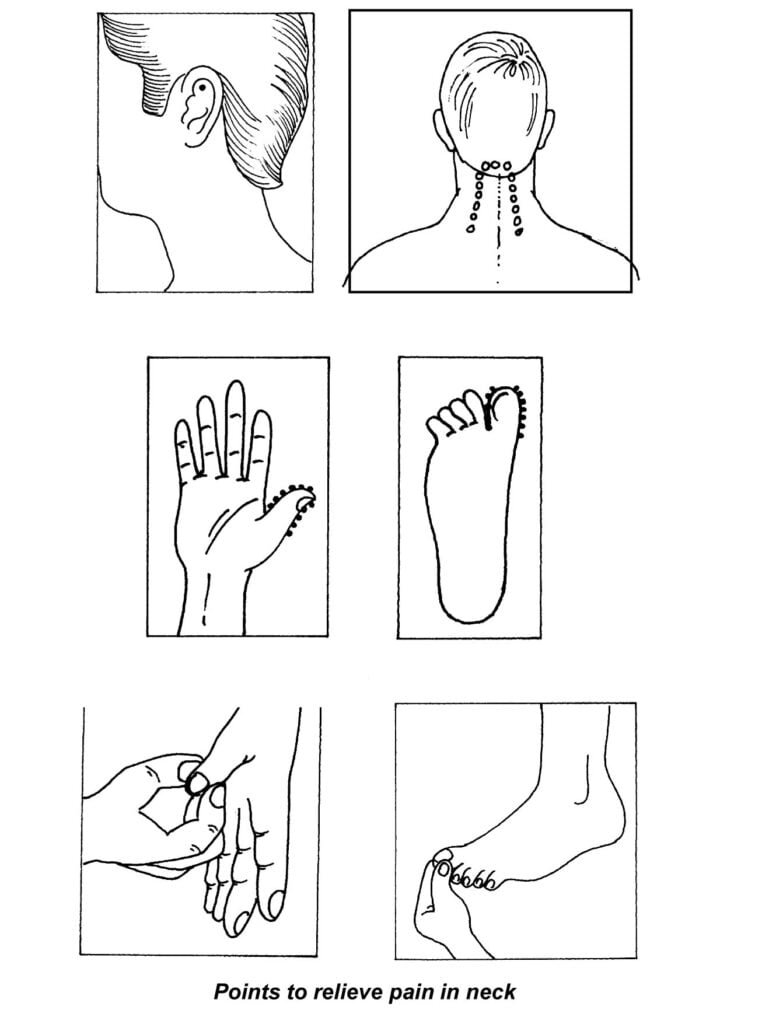 Points to relieve pain in neck