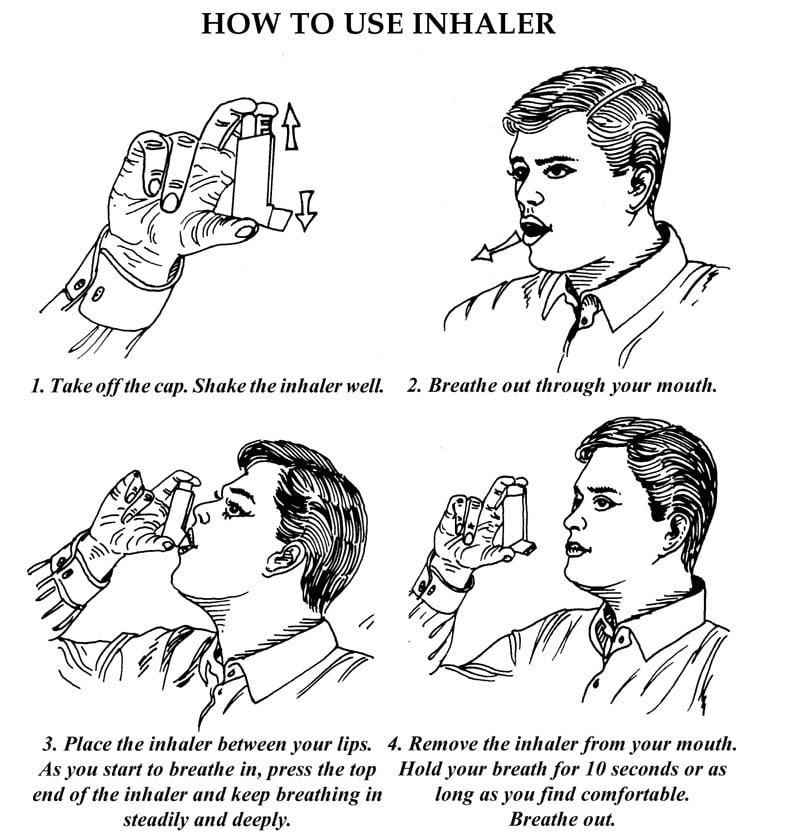 HOW TO USE INHALER

1. Take off the cap. Shake the inhaler well.

2. Breathe out through your mouth.

3. Place the inhaler between your lips. As you start to breathe in, press the top end of the inhaler and keep breathing in steadily and deeply.

4. Remove the inhaler from your mouth. Hold your breath for 10 seconds or as long as you find comfortable. Breathe out.