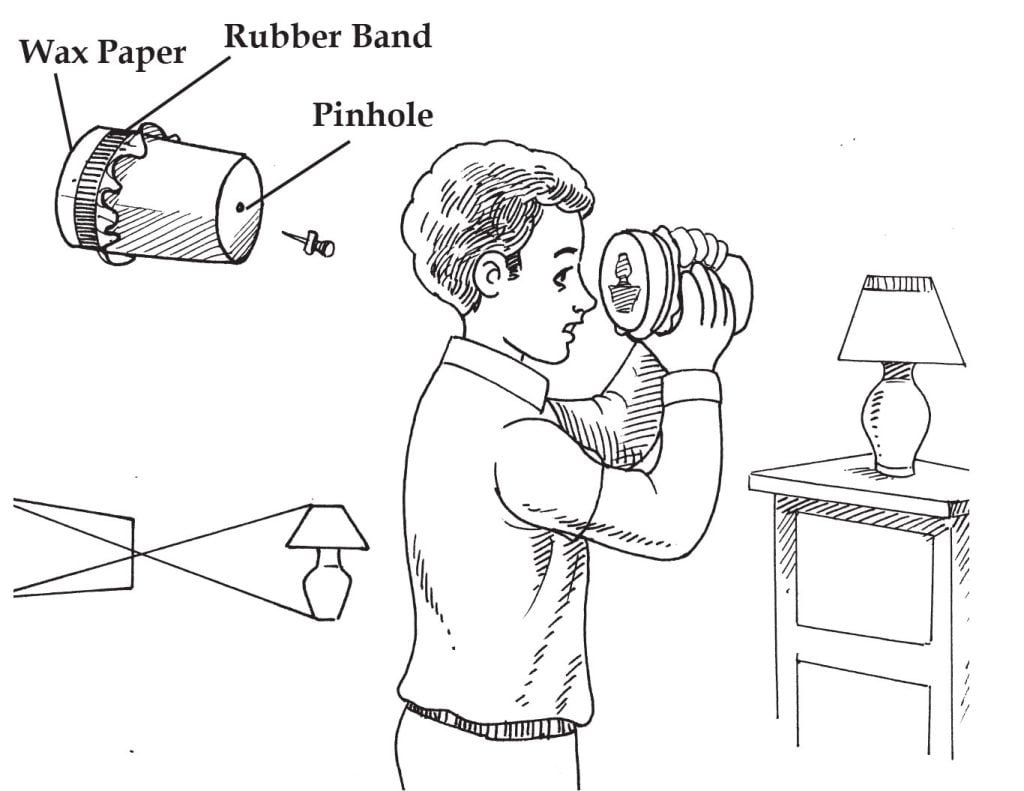 Wax Paper
Rubber Band
Pinhole